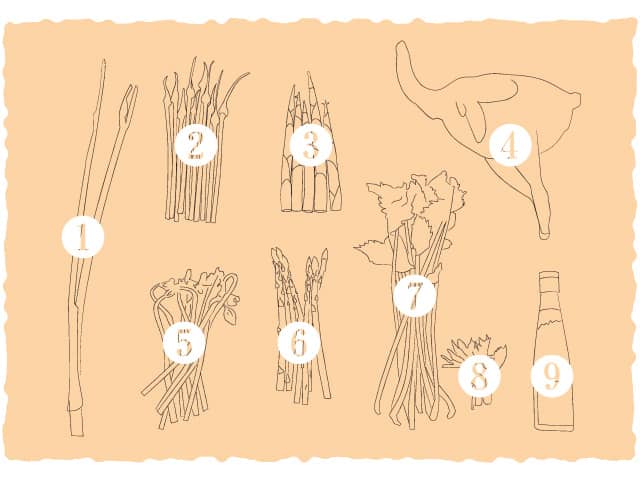 1
2
3
4
5
6
7
8
9